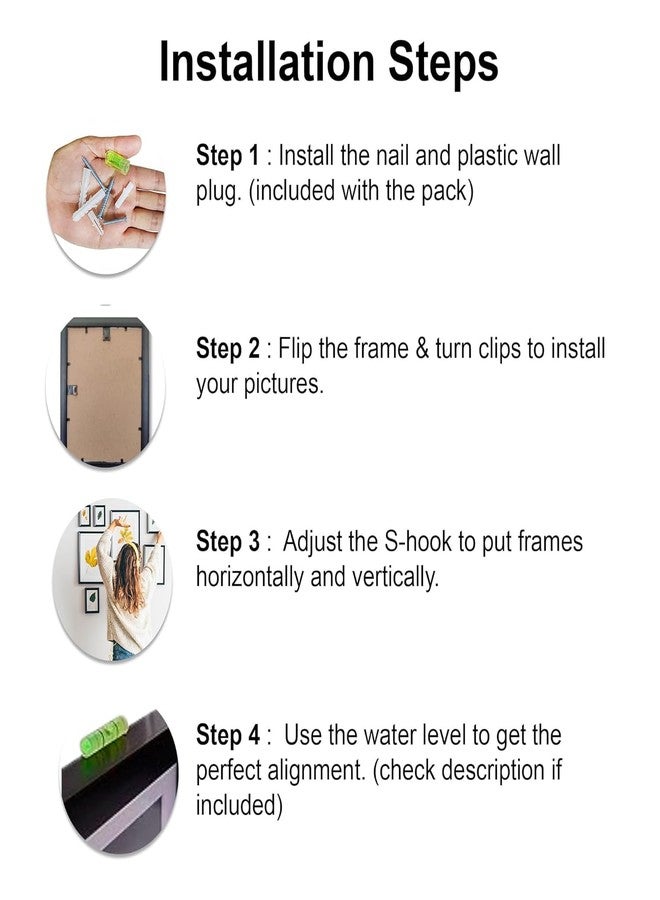 Installation Steps

Step 1 : Install the nail and plastic wall plug. (included with the pack)

Step 2 : Flip the frame & turn clips to install your pictures.

Step 3 : Adjust the S-hook to put frames horizontally and vertically.

Step 4 : Use the water level to get the perfect alignment. (check description if included)